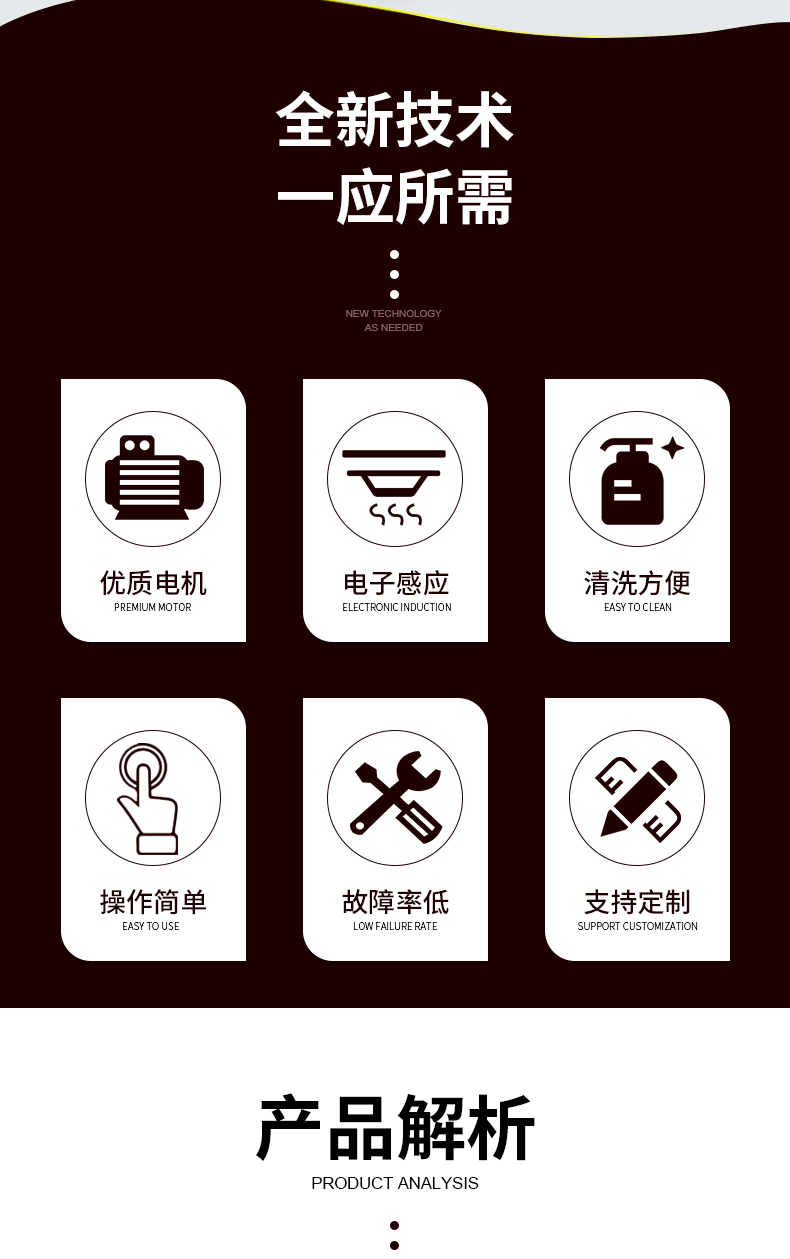 全新技术
一应所需

NEW TECHNOLOGY
AS NEEDED

优质电机
PREMIUM MOTOR

电子感应
ELECTRONIC INDUCTION

清洗方便
EASY TO CLEAN

操作简单
EASY TO USE

故障率低
LOW FAILURE RATE

支持定制
SUPPORT CUSTOMIZATION

产品解析
PRODUCT ANALYSIS